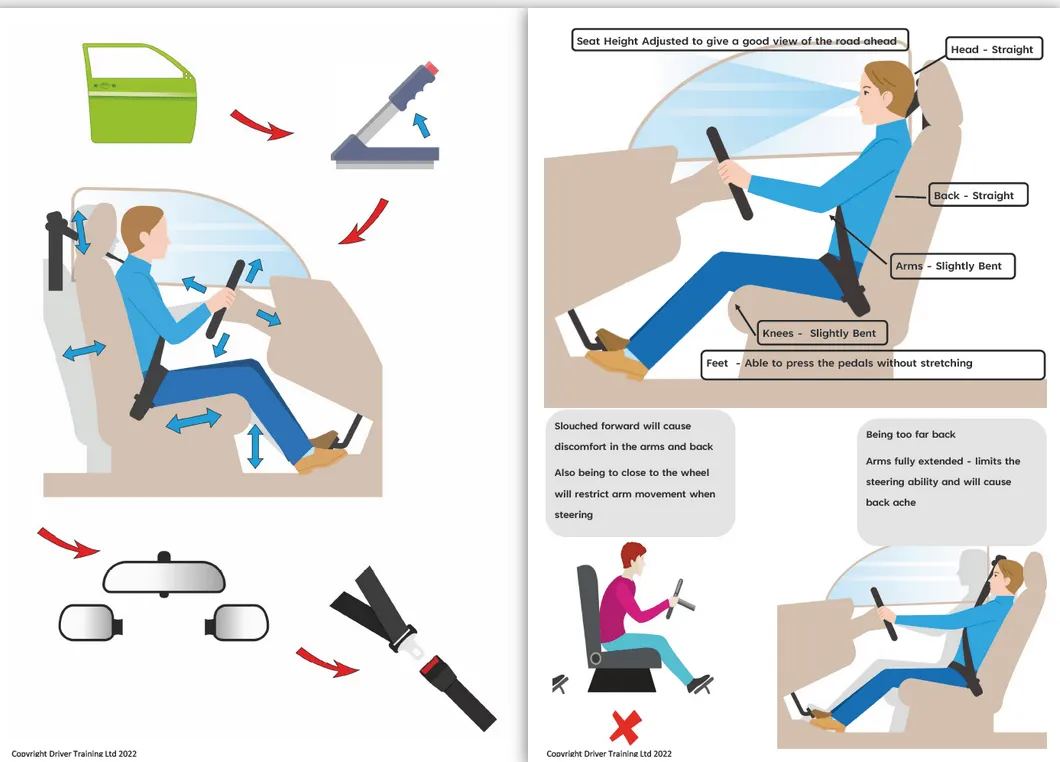 Copyright Driver Training Ltd 2022

Seat Height Adjusted to give a good view of the road ahead

Head - Straight

Back - Straight

Arms - Slightly Bent

Knees - Slightly Bent

Feet - Able to press the pedals without stretching

Slouched forward will cause discomfort in the arms and back

Also being to close to the wheel will restrict arm movement when steering

Being too far back

Arms fully extended - limits the steering ability and will cause back ache

Copyright Driver Training Ltd 2022